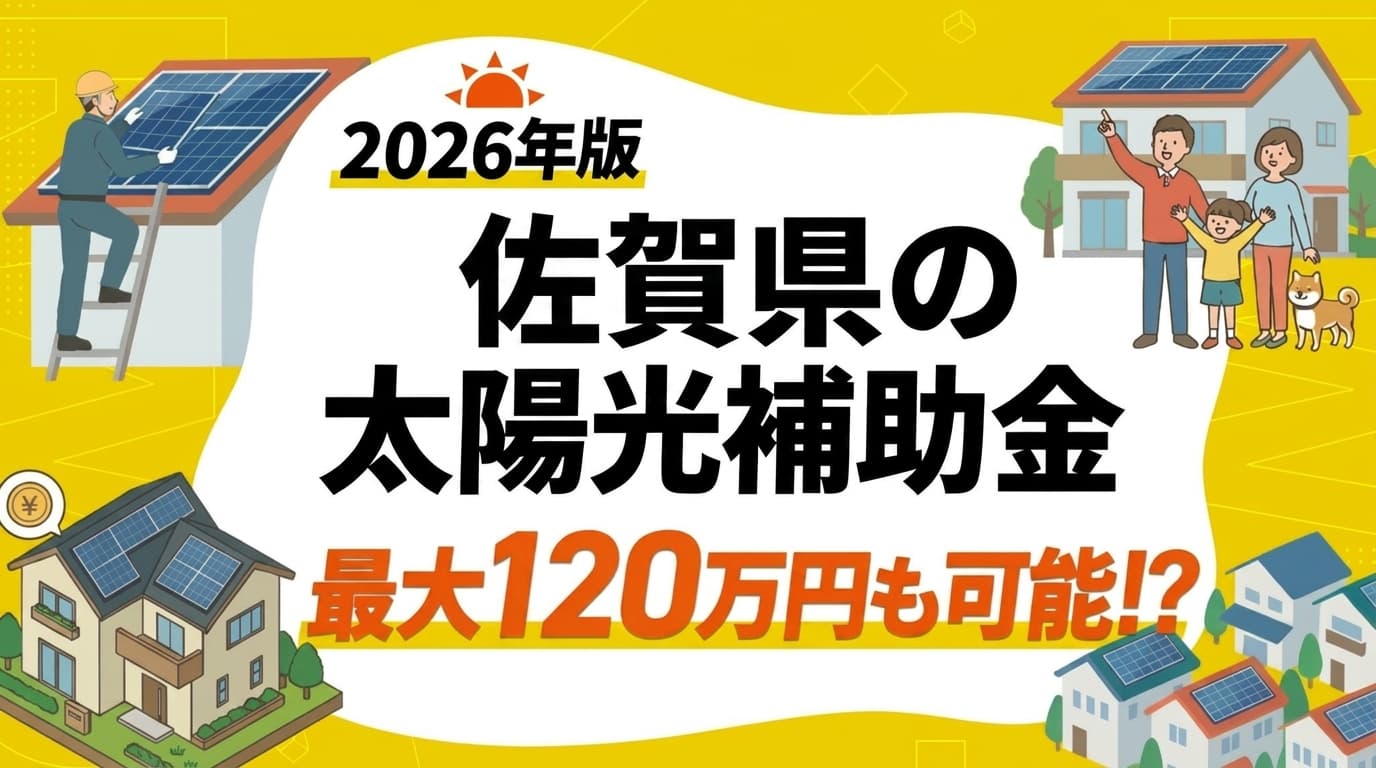 2026年版
佐賀県の
太陽光補助金
最大120万円も可能!?
¥