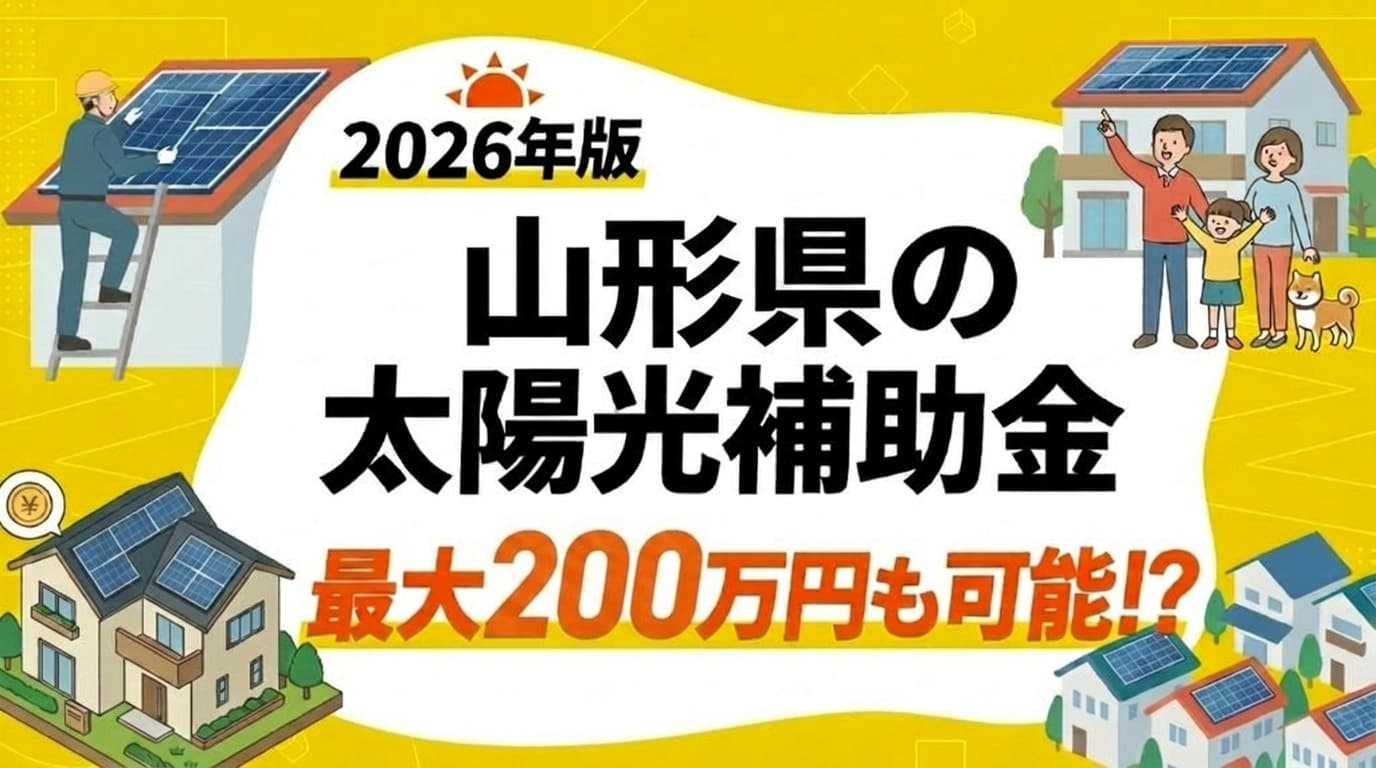 2026年版

山形県の
太陽光補助金

最大200万円も可能!?

¥