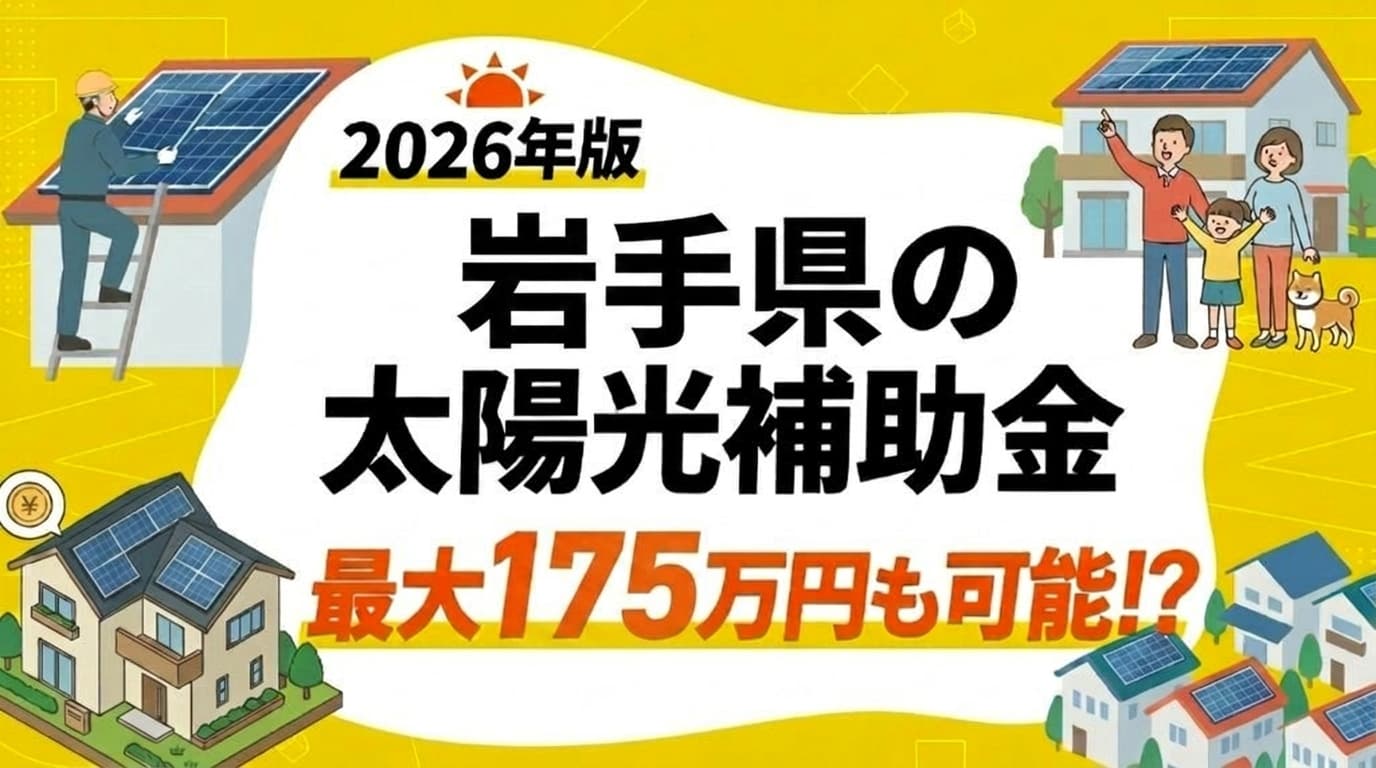 2026年版

岩手県の
太陽光補助金

最大175万円も可能!?

¥