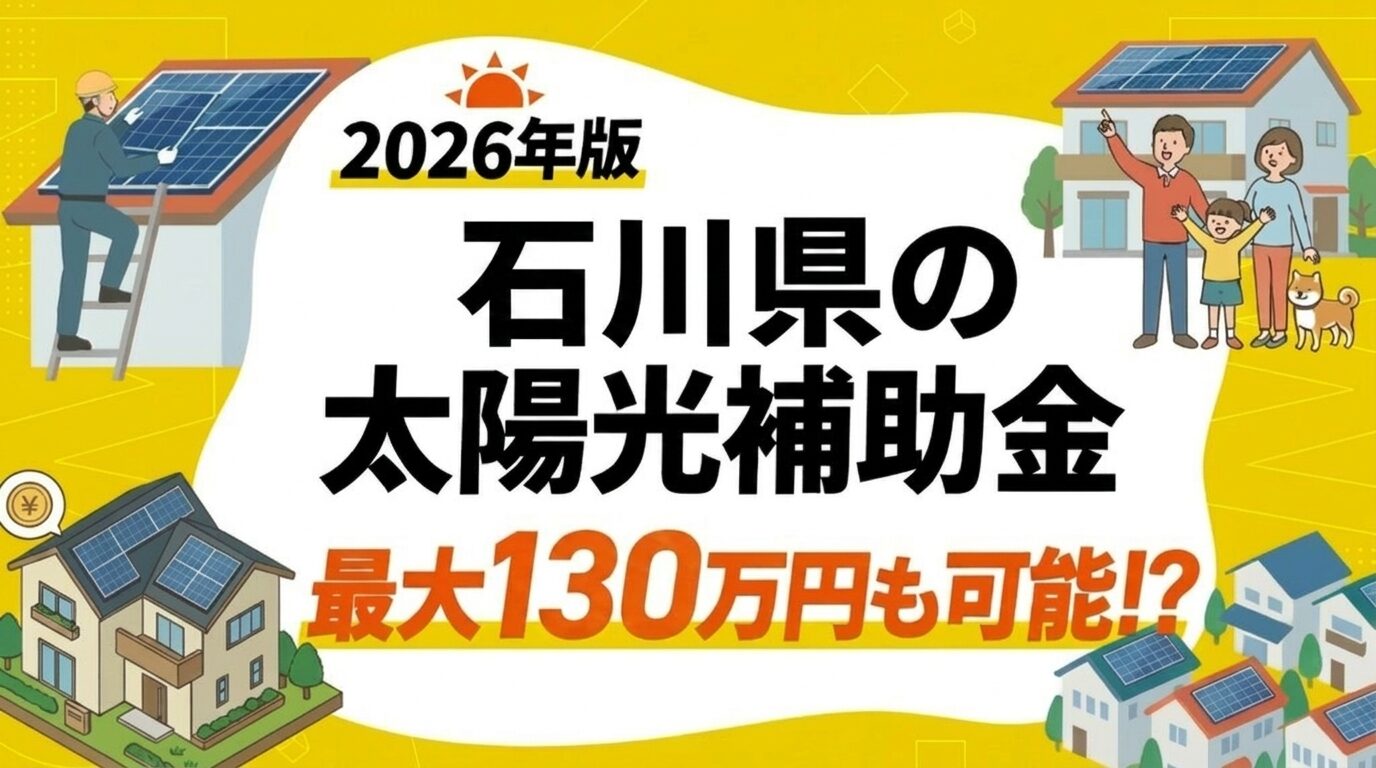 2026年版

石川県の
太陽光補助金

最大130万円も可能!?

¥